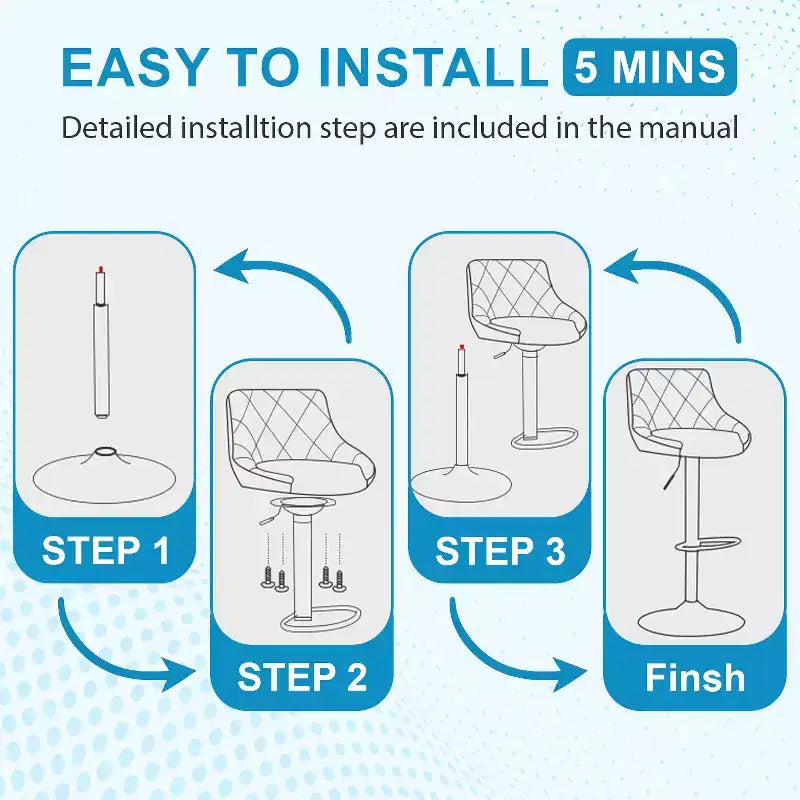 EASY TO INSTALL 5 MINS

Detailed installtion step are included in the manual

STEP 1

STEP 2

STEP 3

Finsh