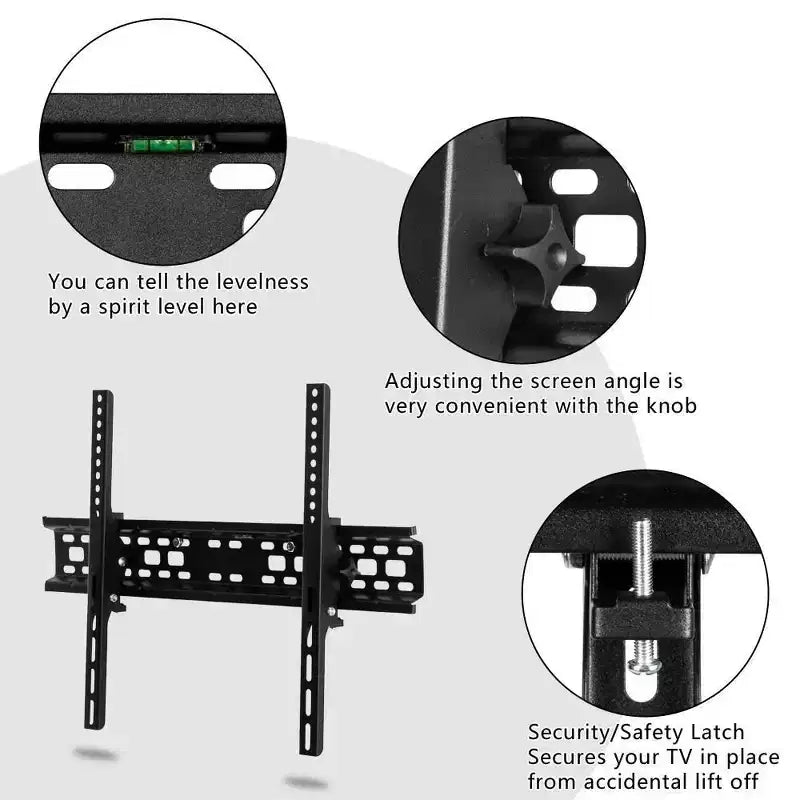 You can tell the levelness by a spirit level here

Adjusting the screen angle is very convenient with the knob

Security/Safety Latch
Secures your TV in place from accidental lift off